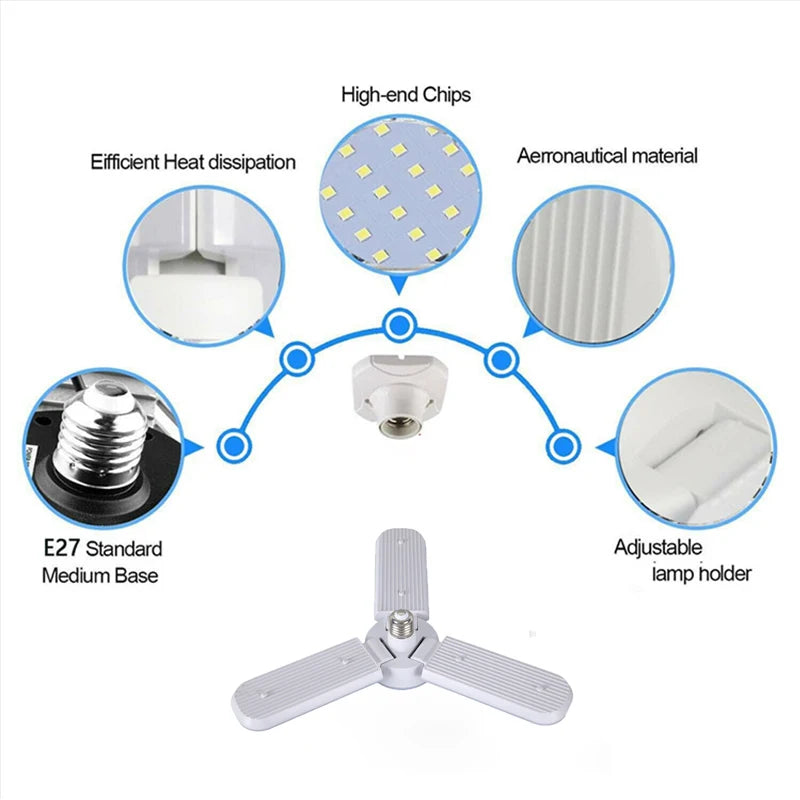 High-end Chips

Eifficient Heat dissipation

Aerronautical material

E27 Standard Medium Base

Adjustable lamp holder