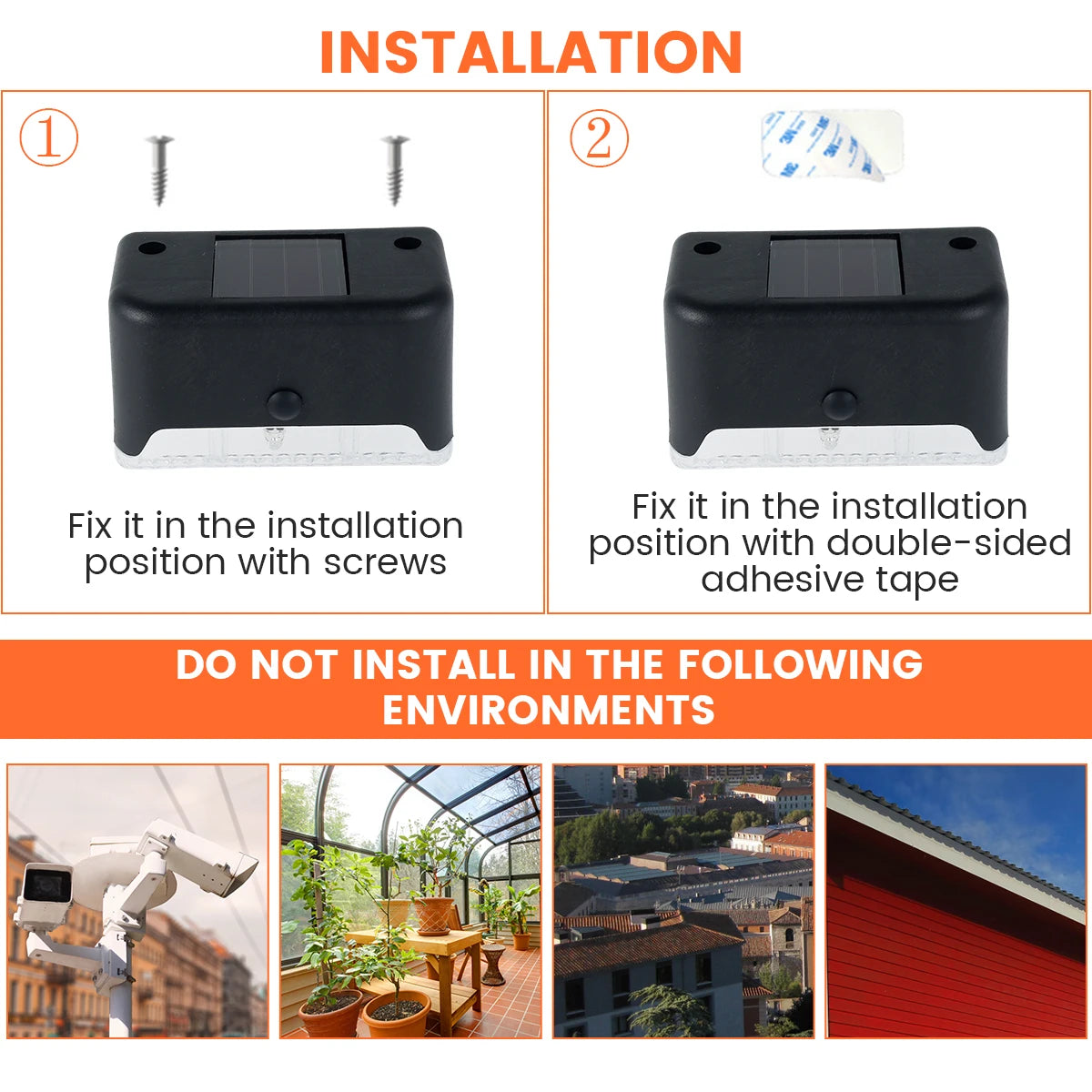 INSTALLATION

①

Fix it in the installation position with screws

②

3M 3M 3M

Fix it in the installation position with double-sided adhesive tape

DO NOT INSTALL IN THE FOLLOWING ENVIRONMENTS